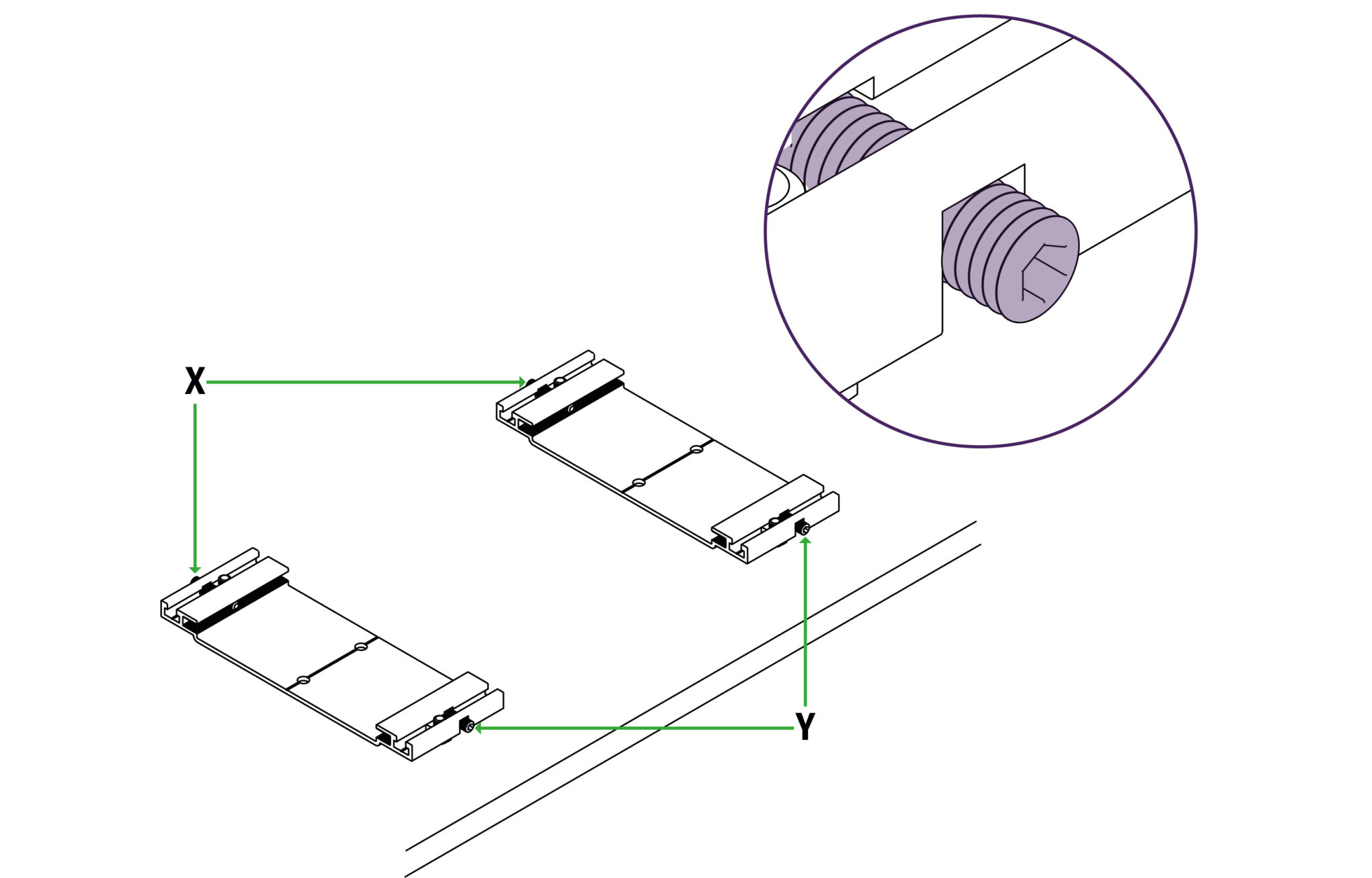 X

Y