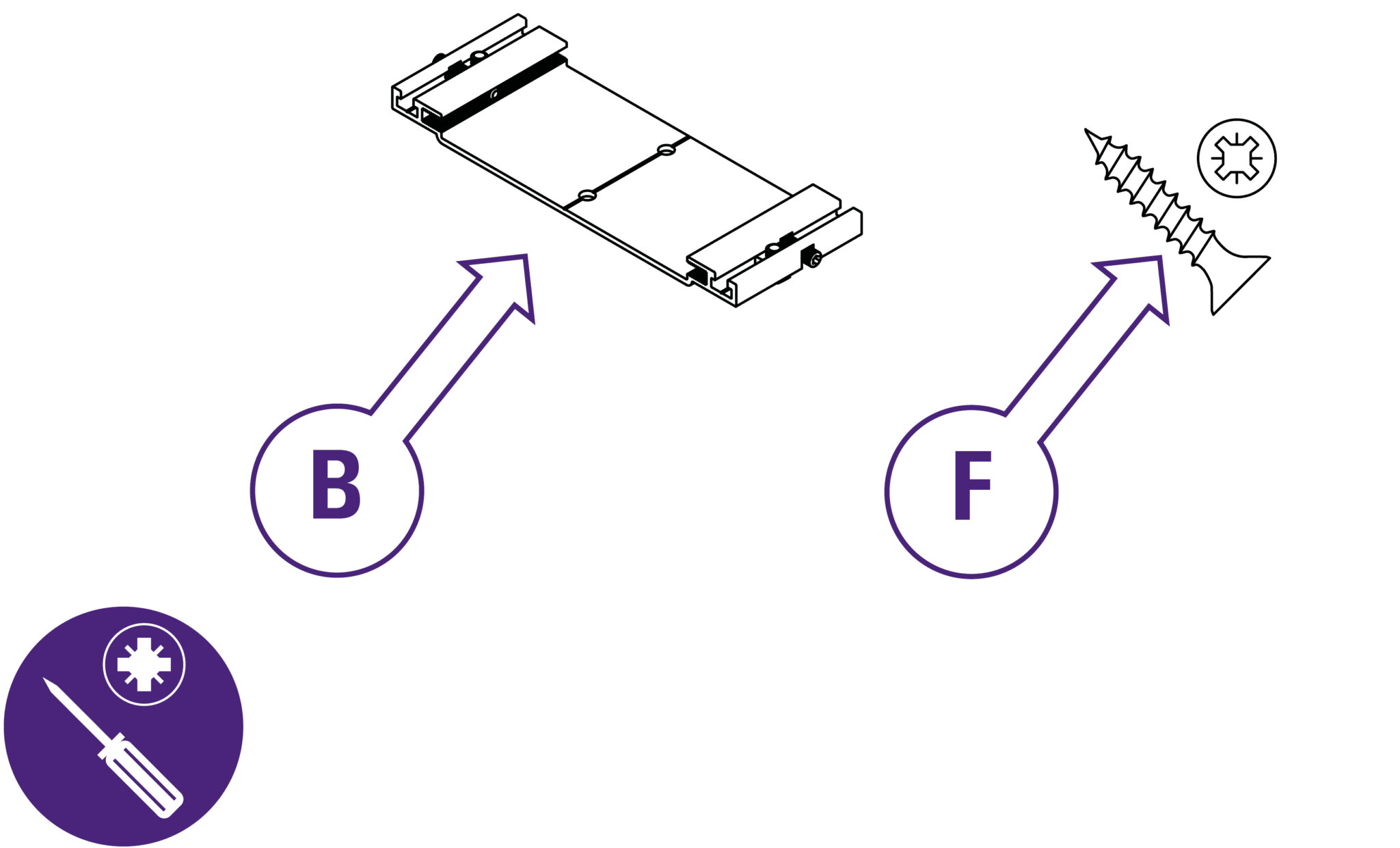 B

F