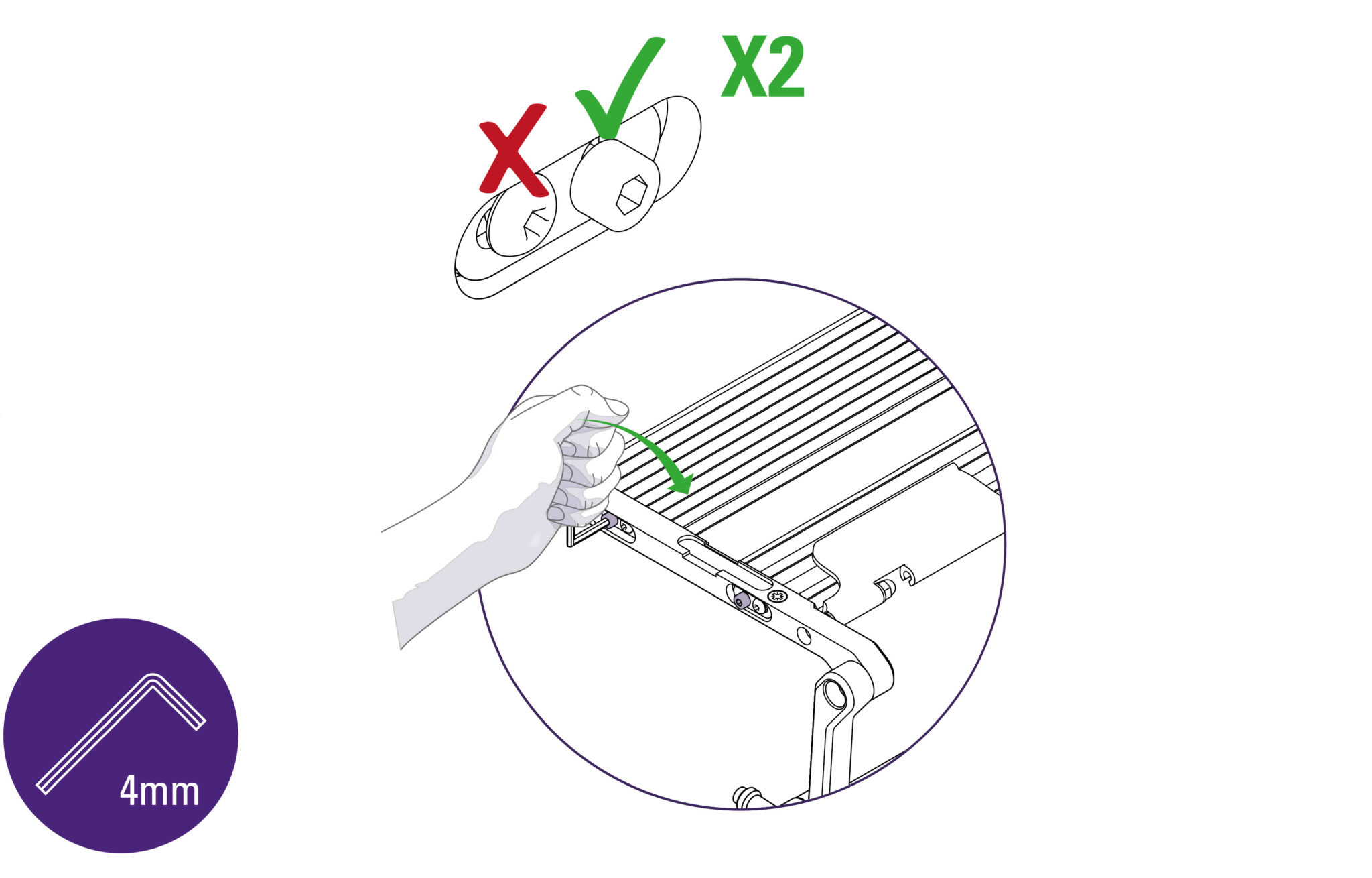 X2

4mm