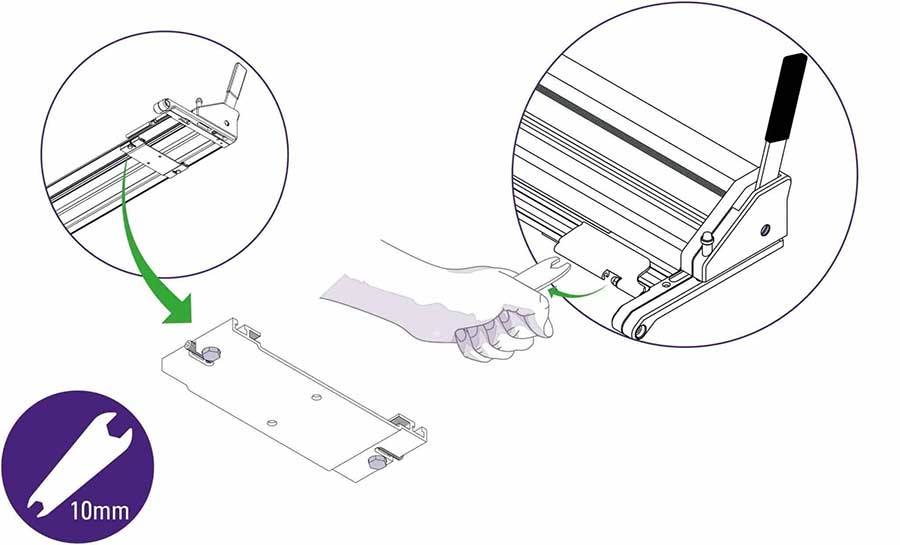 10mm