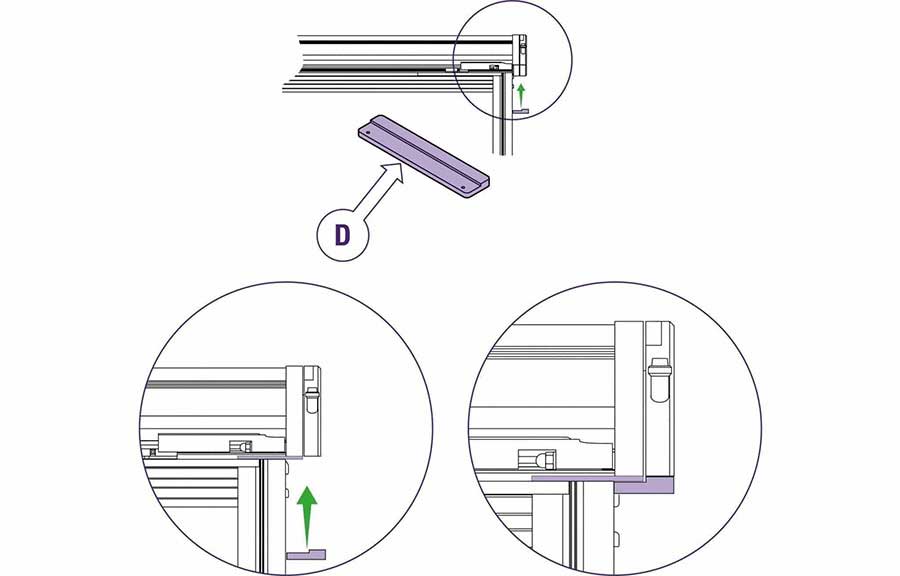 D