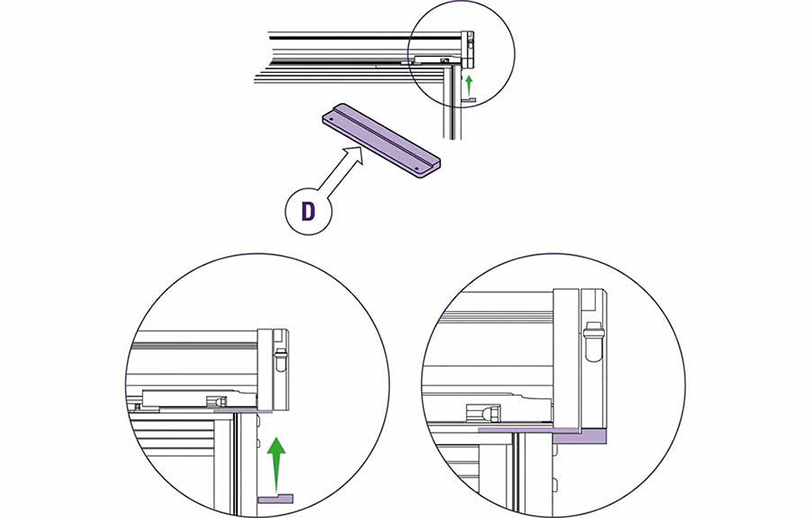 D