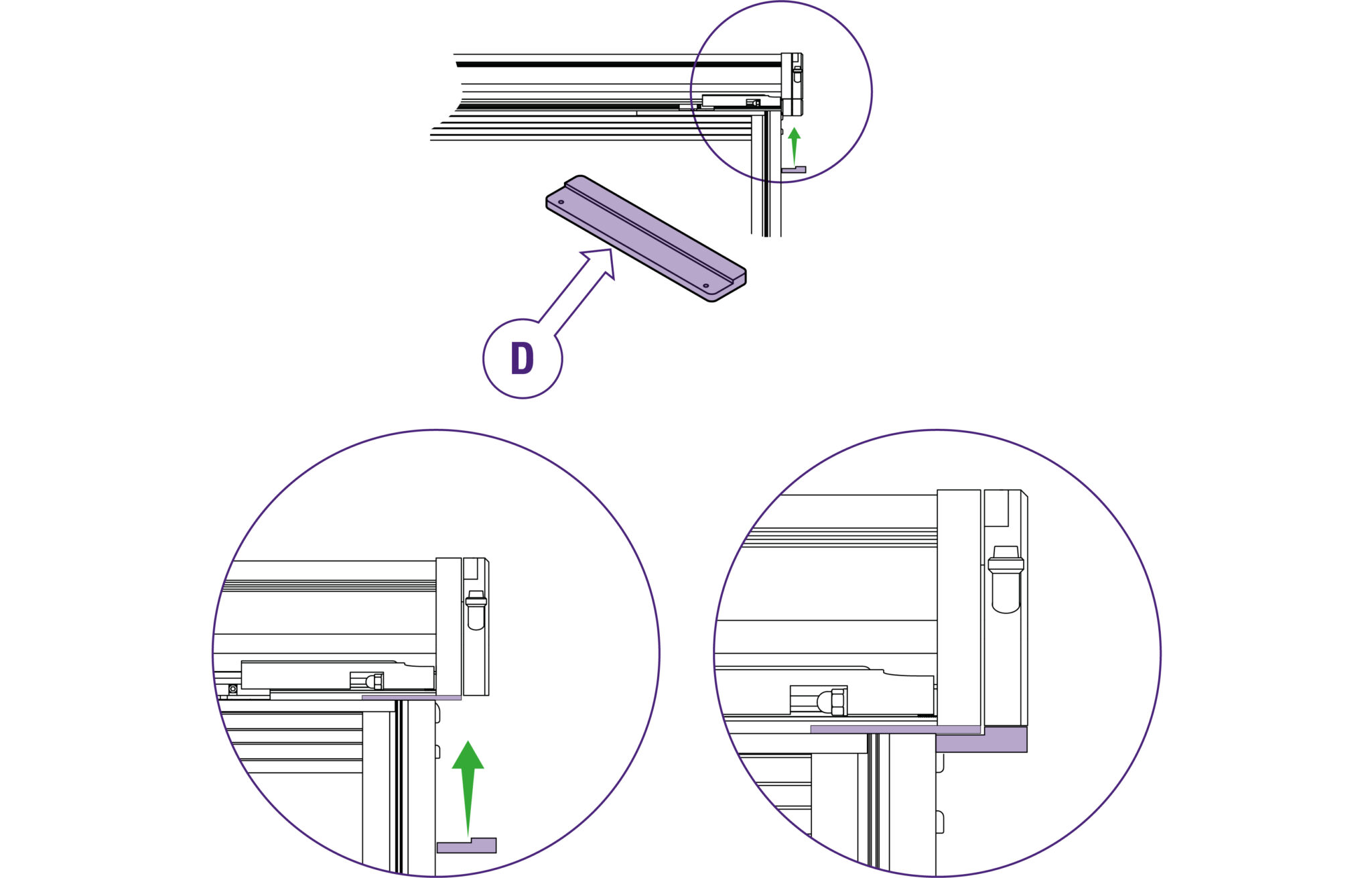 D