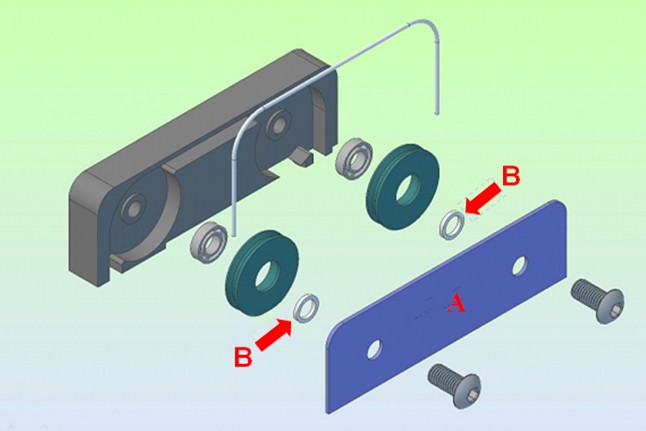 B

A

B