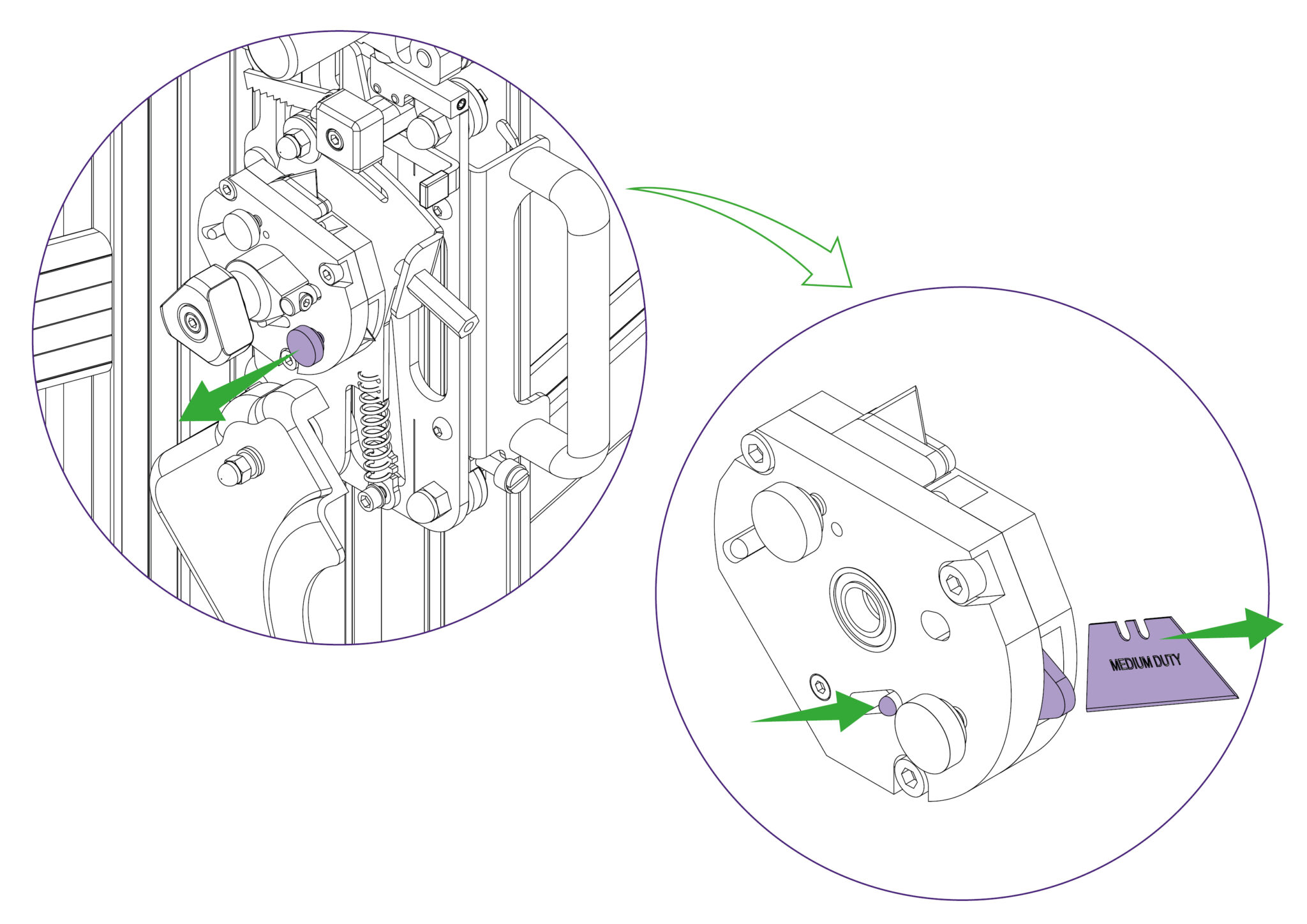 MEDIUM DUTY