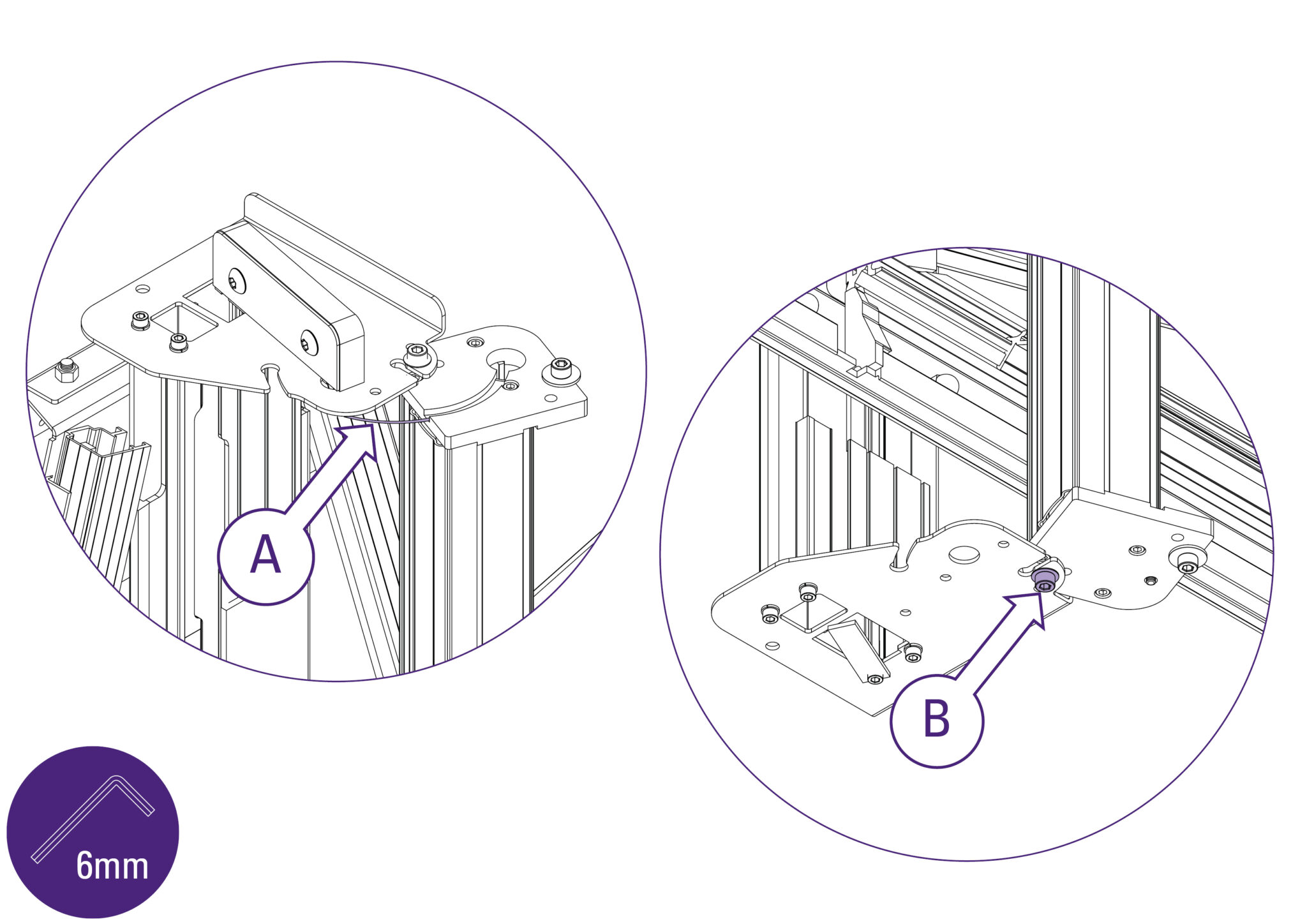 A

B

6mm