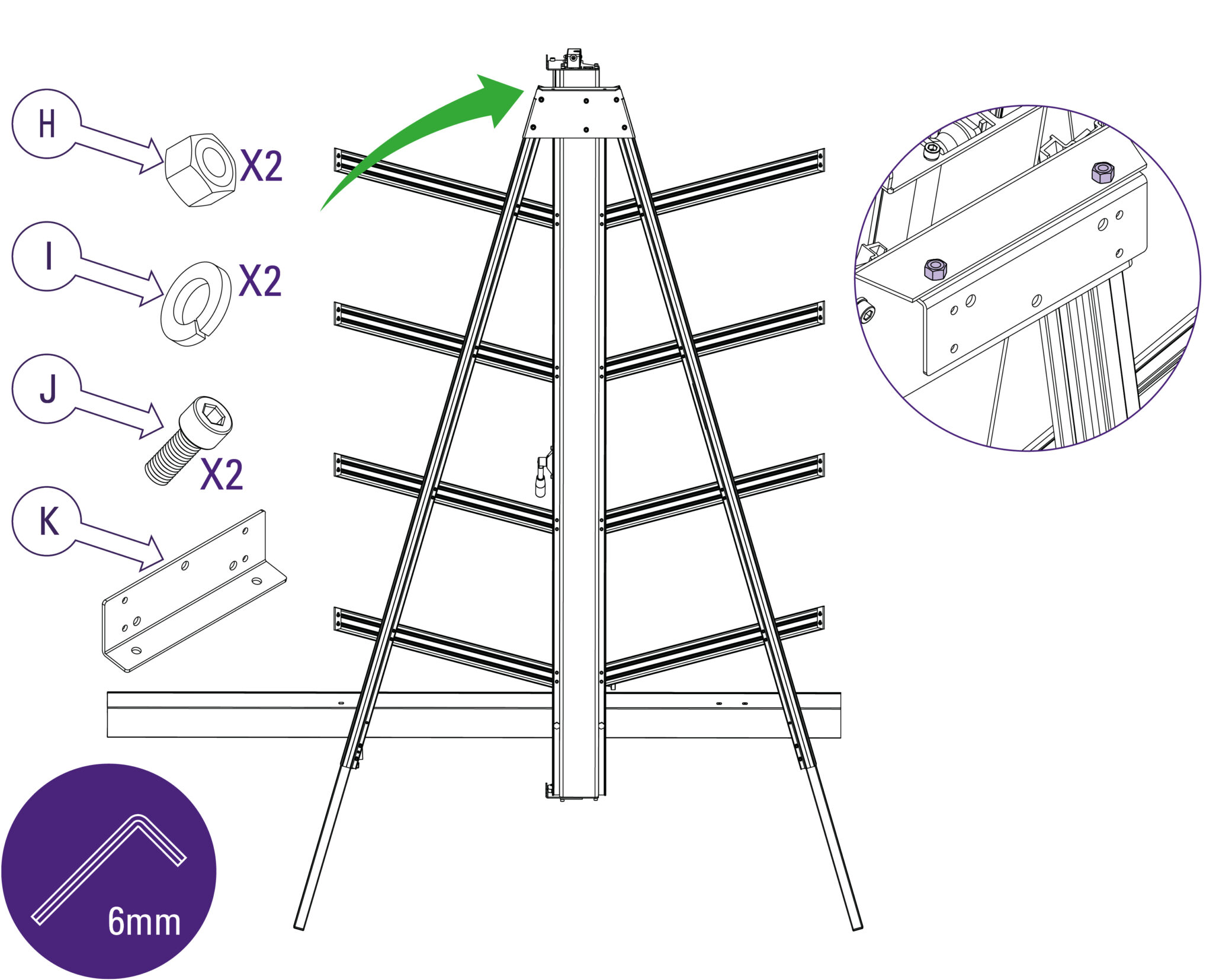 H
X2
I
X2
J
X2
K
6mm