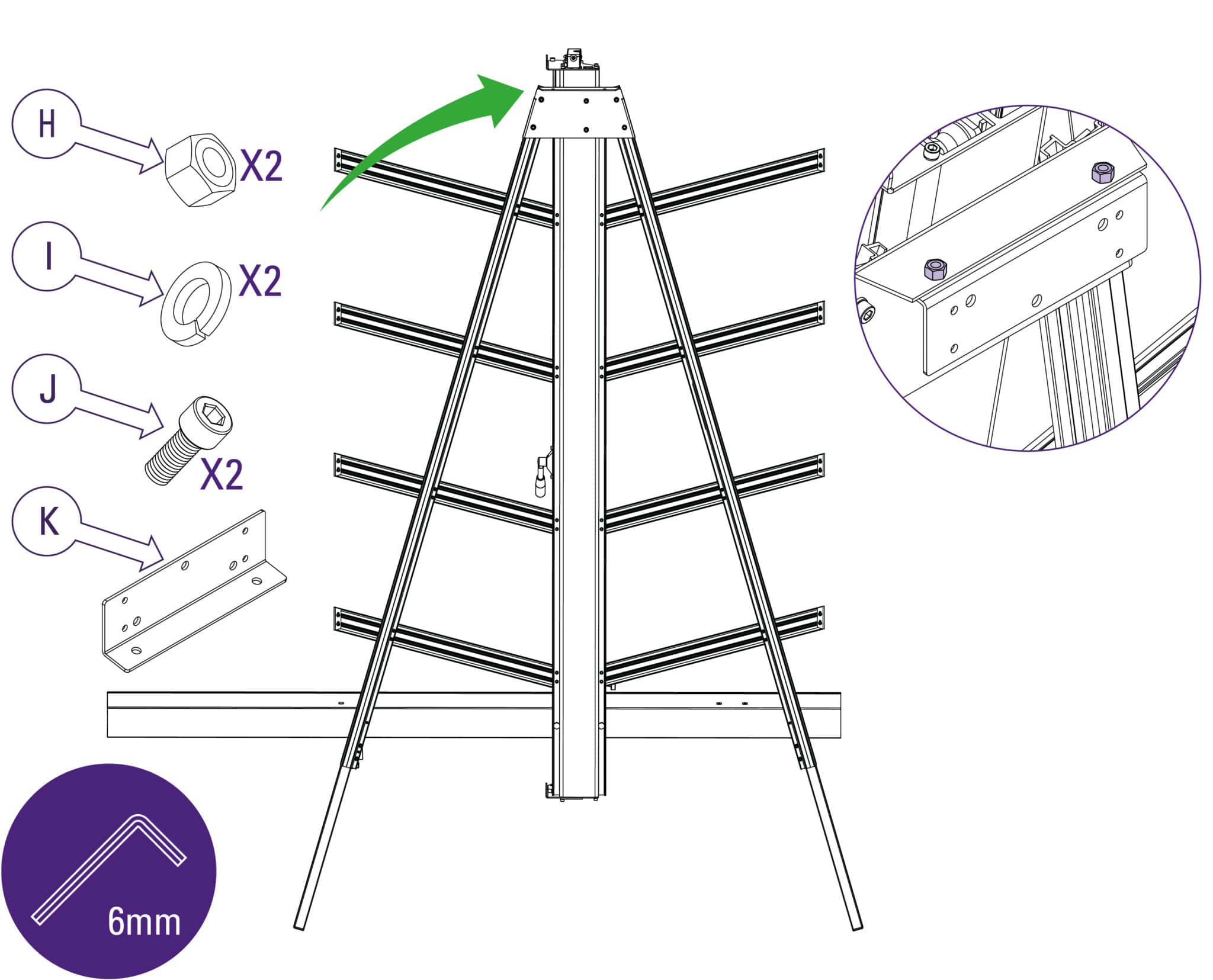 H
X2

I
X2

J
X2

K

6mm