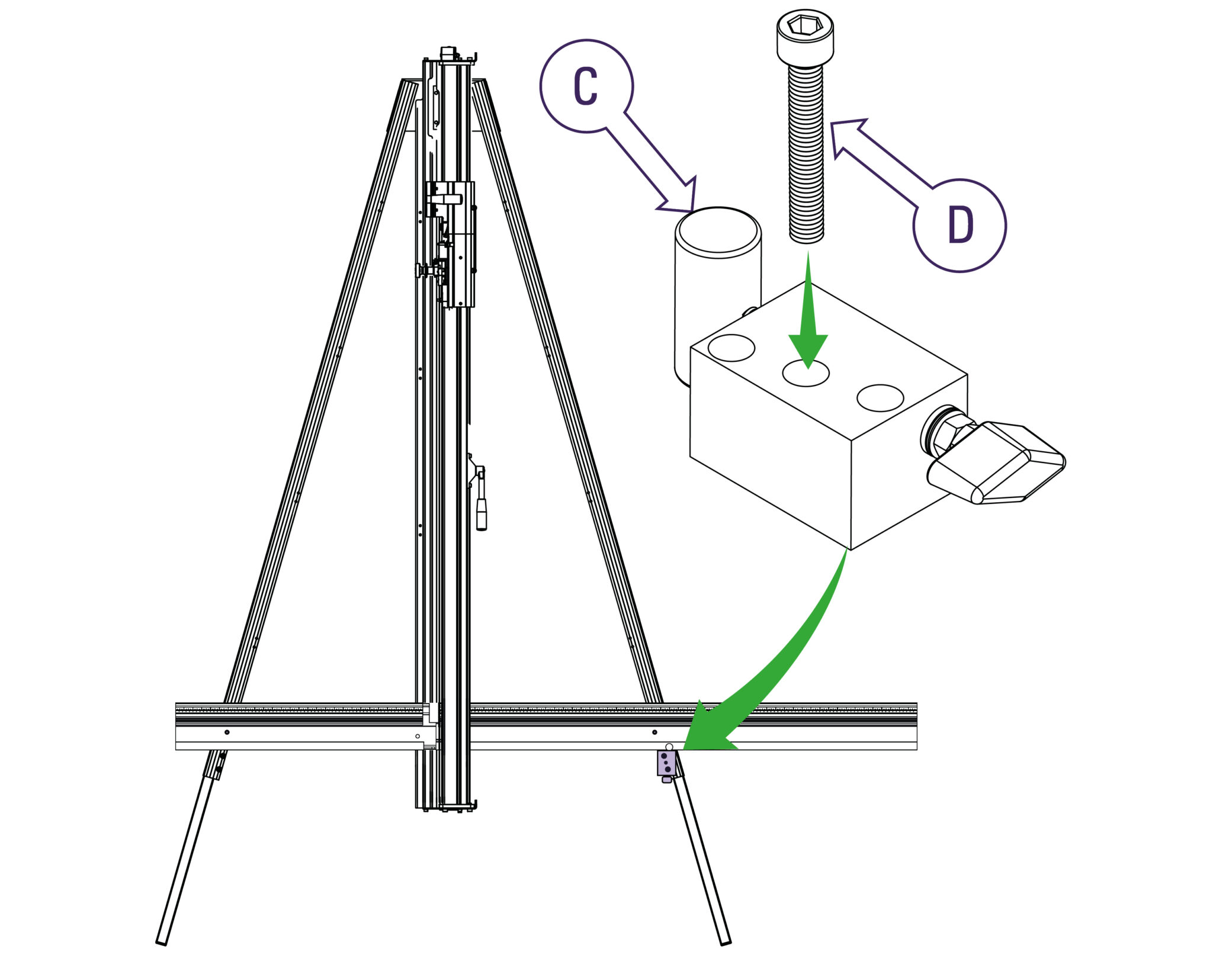 C

D