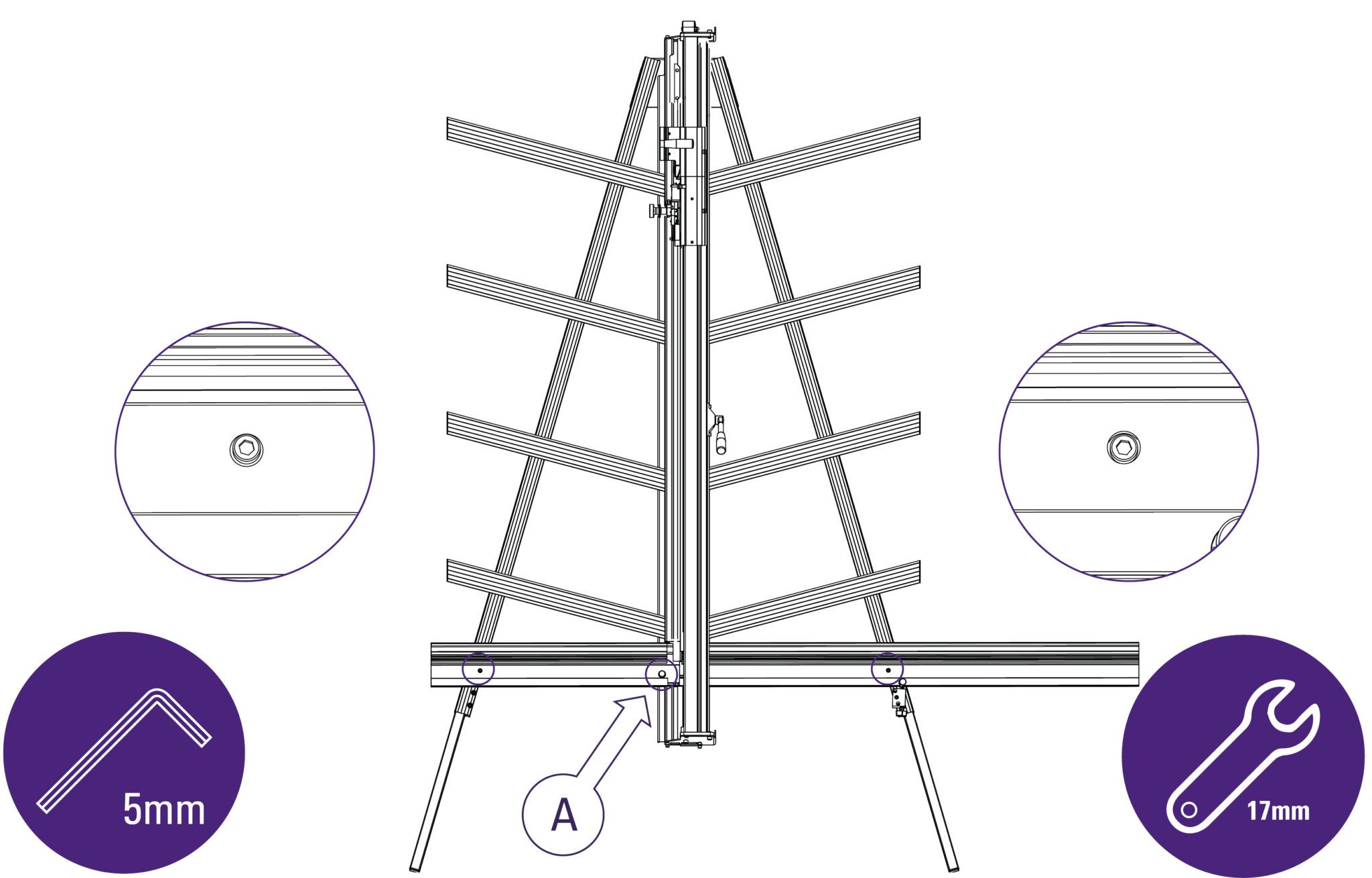 5mm

A

17mm