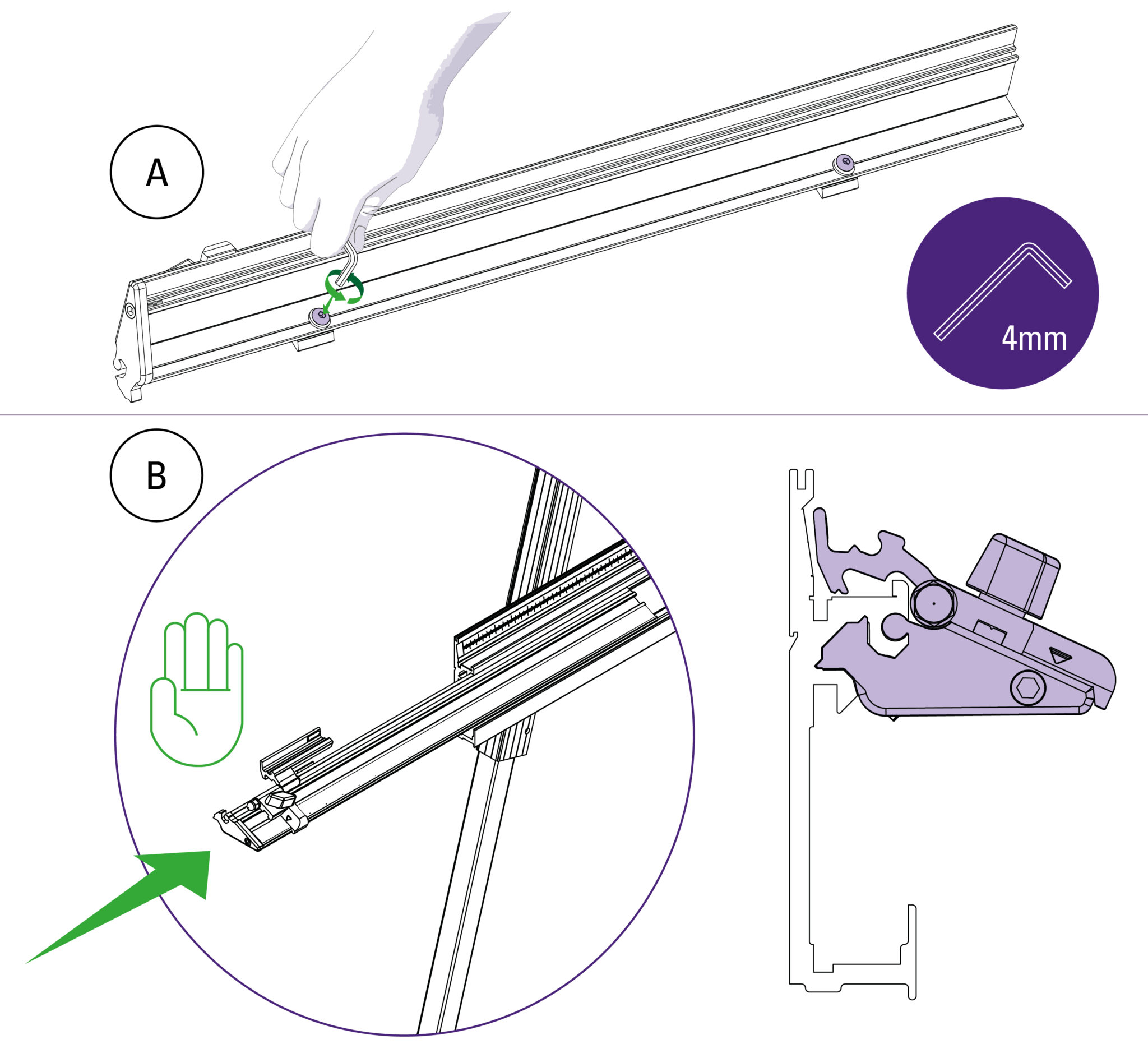 A

4mm

B