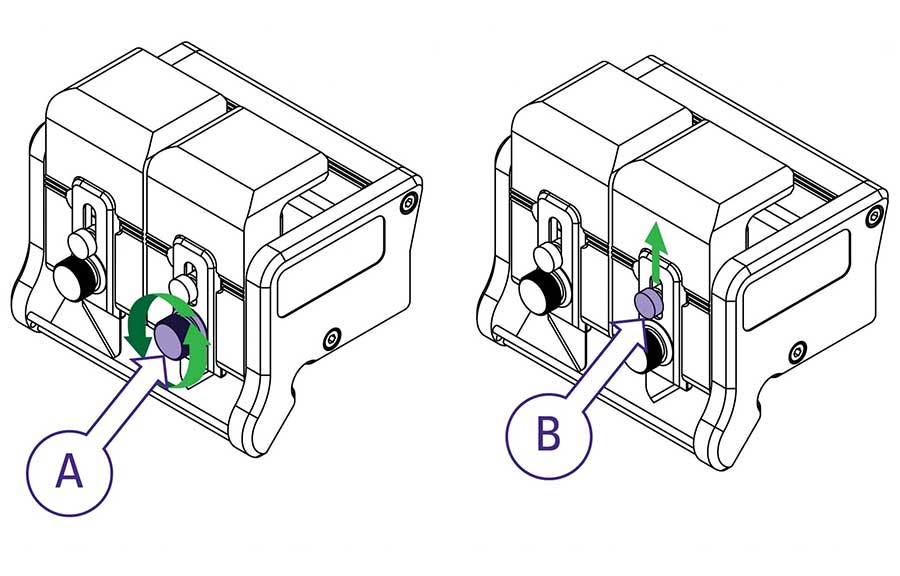 A

B